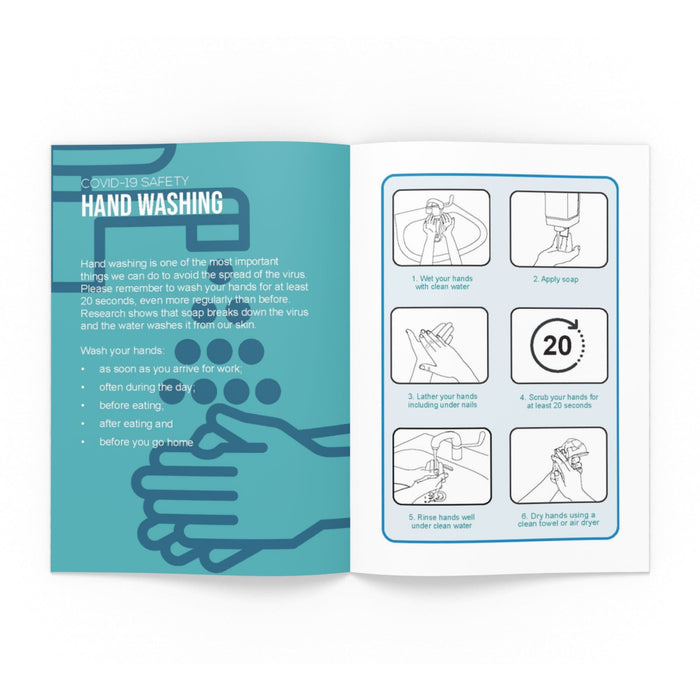 COVID-19 SAFETY
HAND WASHING

Hand washing is one of the most important things we can do to avoid the spread of the virus. Please remember to wash your hands for at least 20 seconds, even more regularly than before. Research shows that soap breaks down the virus and the water washes it from our skin.

Wash your hands:
• as soon as you arrive for work;
• often during the day;
• before eating;
• after eating and
• before you go home

1. Wet your hands with clean water

2. Apply soap

3. Lather your hands including under nails

20

4. Scrub your hands for at least 20 seconds

5. Rinse hands well under clean water

6. Dry hands using a clean towel or air dryer